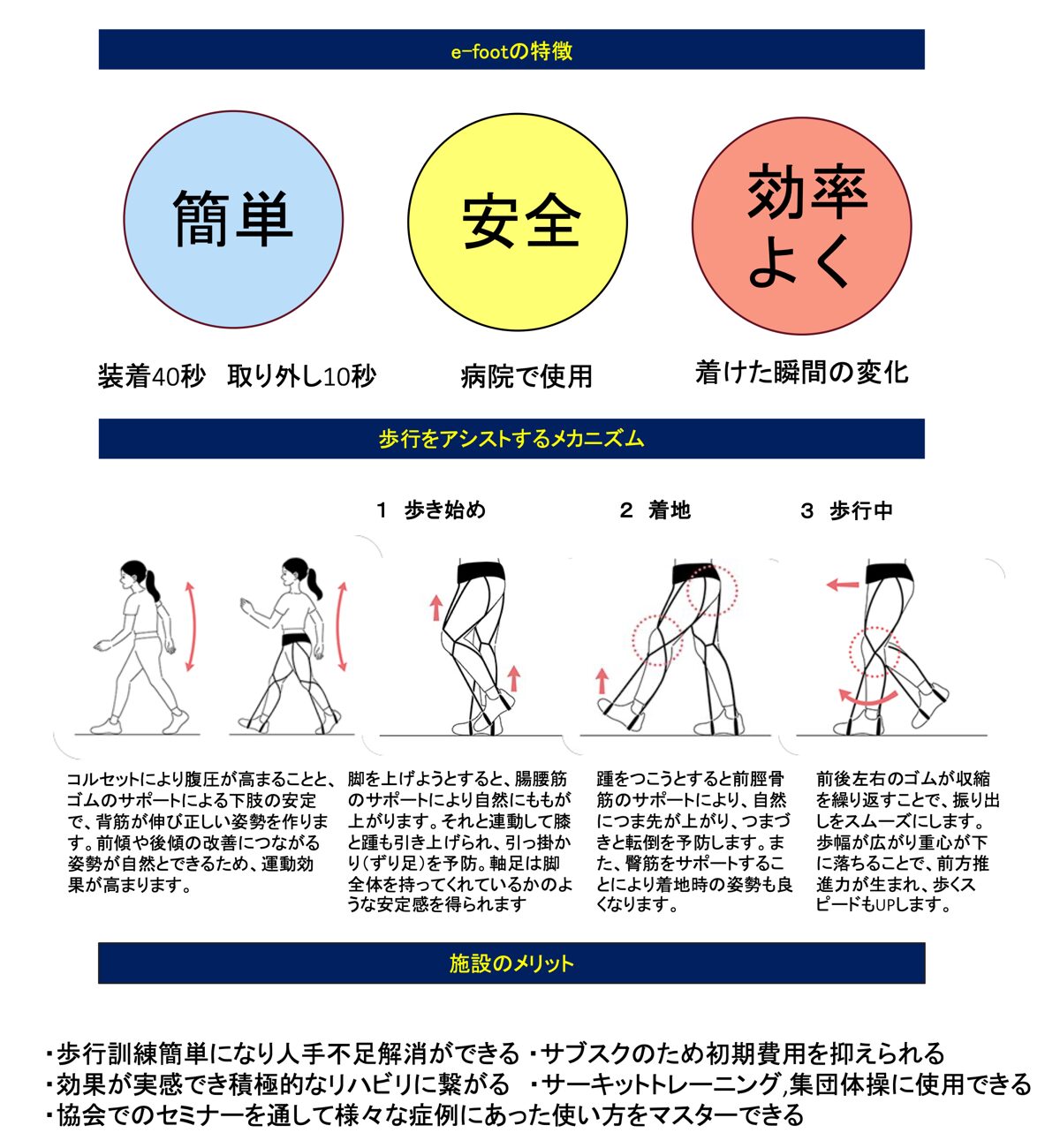 e-footの特徴

簡単

安全

効率よく

装着40秒　取り外し10秒

病院で使用

着けた瞬間の変化

歩行をアシストするメカニズム

1　歩き始め

2　着地

3　歩行中

コルセットにより腹圧が高まることと、ゴムのサポートによる下肢の安定で、背筋が伸び正しい姿勢を作ります。前傾や後傾の改善につながる姿勢が自然とできるため、運動効果が高まります。

脚を上げようとすると、腸腰筋のサポートにより自然にももが上がります。それと連動して膝と踵も引き上げられ、引っ掛かり(ずり足)を予防。軸足は脚全体を持ってくれているかのような安定感を得られます

踵をつこうとすると前脛骨筋のサポートにより、自然につま先が上がり、つまづきと転倒を予防します。また、臀筋をサポートすることにより着地時の姿勢も良くなります。

前後左右のゴムが収縮を繰り返すことで、振り出しをスムーズにします。歩幅が広がり重心が下に落ちることで、前方推進力が生まれ、歩くスピードもUPします。

施設のメリット

・歩行訓練簡単になり人手不足解消ができる ・サブスクのため初期費用を抑えられる
・効果が実感でき積極的なリハビリに繋がる　・サーキットトレーニング,集団体操に使用できる
・協会でのセミナーを通して様々な症例にあった使い方をマスターできる